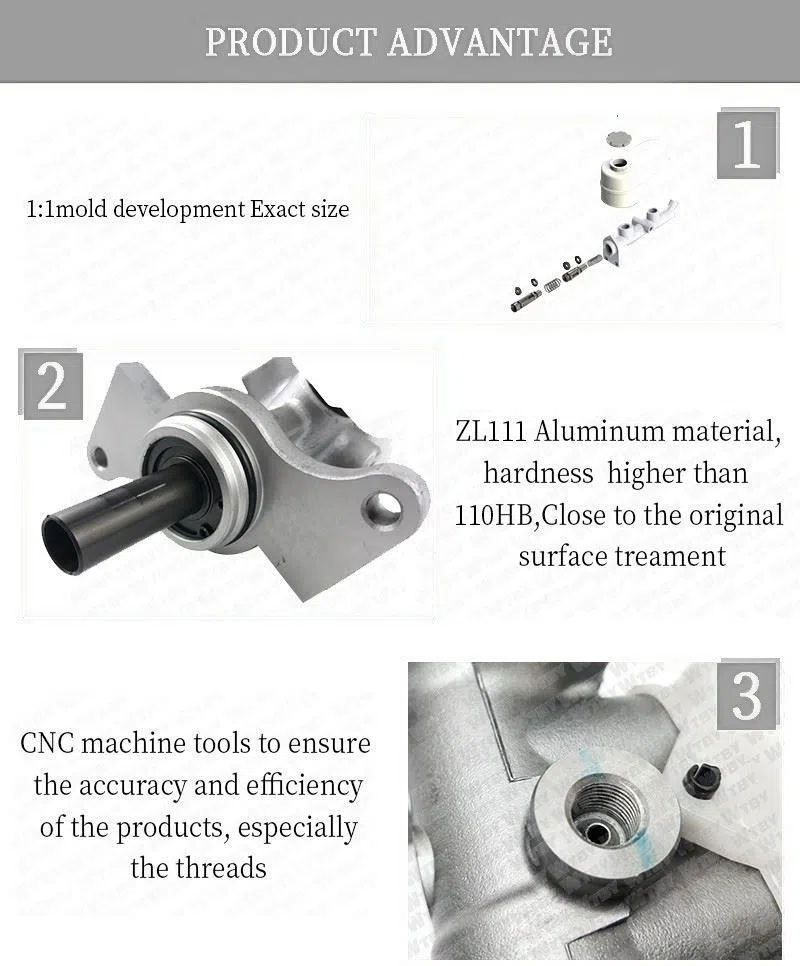 PRODUCT ADVANTAGE

1:1mold development Exact size

1

2

ZL111 Aluminum material, hardness higher than 110HB,Close to the original surface treament

CNC machine tools to ensure the accuracy and efficiency of the products, especially the threads

3