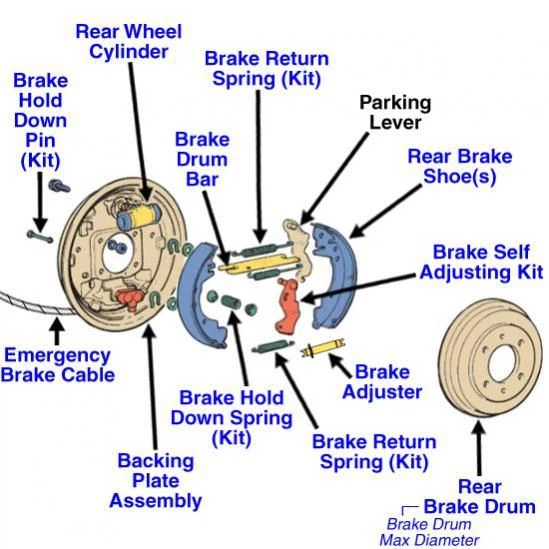 Rear Wheel Cylinder

Brake Return Spring (Kit)

Brake Hold Down Pin (Kit)

Parking Lever

Brake Drum Bar

Rear Brake Shoe(s)

Brake Self Adjusting Kit

Emergency Brake Cable

Brake Adjuster

Brake Hold Down Spring (Kit)

Brake Return Spring (Kit)

Backing Plate Assembly

Rear Brake Drum

Brake Drum Max Diameter